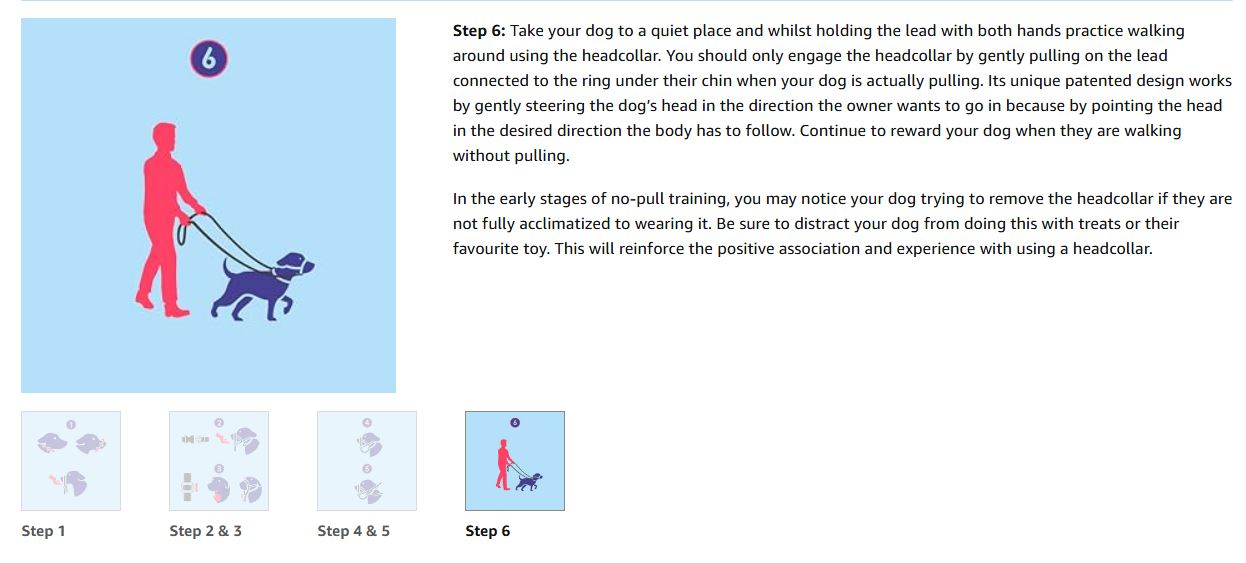 6

Step 6: Take your dog to a quiet place and whilst holding the lead with both hands practice walking around using the headcollar. You should only engage the headcollar by gently pulling on the lead connected to the ring under their chin when your dog is actually pulling. Its unique patented design works by gently steering the dog's head in the direction the owner wants to go in because by pointing the head in the desired direction the body has to follow. Continue to reward your dog when they are walking without pulling.

In the early stages of no-pull training, you may notice your dog trying to remove the headcollar if they are not fully acclimatized to wearing it. Be sure to distract your dog from doing this with treats or their favourite toy. This will reinforce the positive association and experience with using a headcollar.

1

2

3

4

5

6

Step 1

Step 2 & 3

Step 4 & 5

Step 6