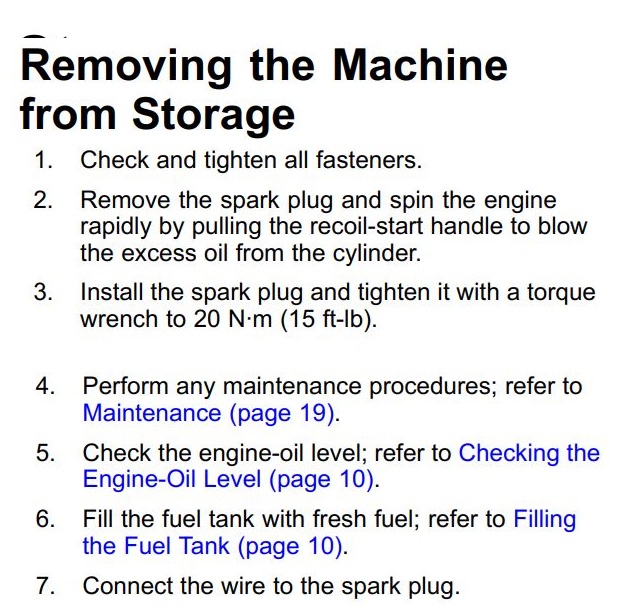 Removing the Machine from Storage

1. Check and tighten all fasteners.

2. Remove the spark plug and spin the engine rapidly by pulling the recoil-start handle to blow the excess oil from the cylinder.

3. Install the spark plug and tighten it with a torque wrench to 20 N·m (15 ft-lb).

4. Perform any maintenance procedures; refer to Maintenance (page 19).

5. Check the engine-oil level; refer to Checking the Engine-Oil Level (page 10).

6. Fill the fuel tank with fresh fuel; refer to Filling the Fuel Tank (page 10).

7. Connect the wire to the spark plug.