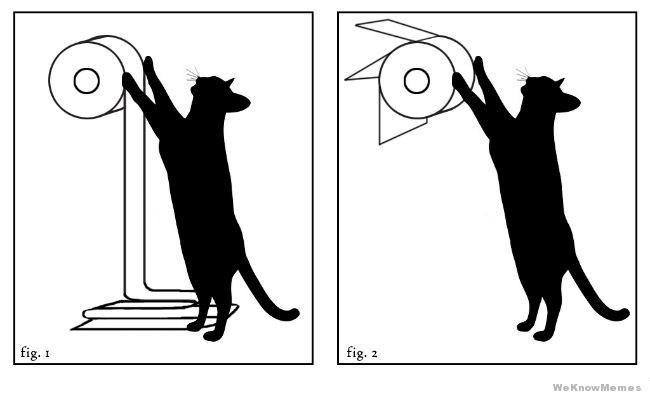 fig. 1

fig. 2

WeKnowMemes